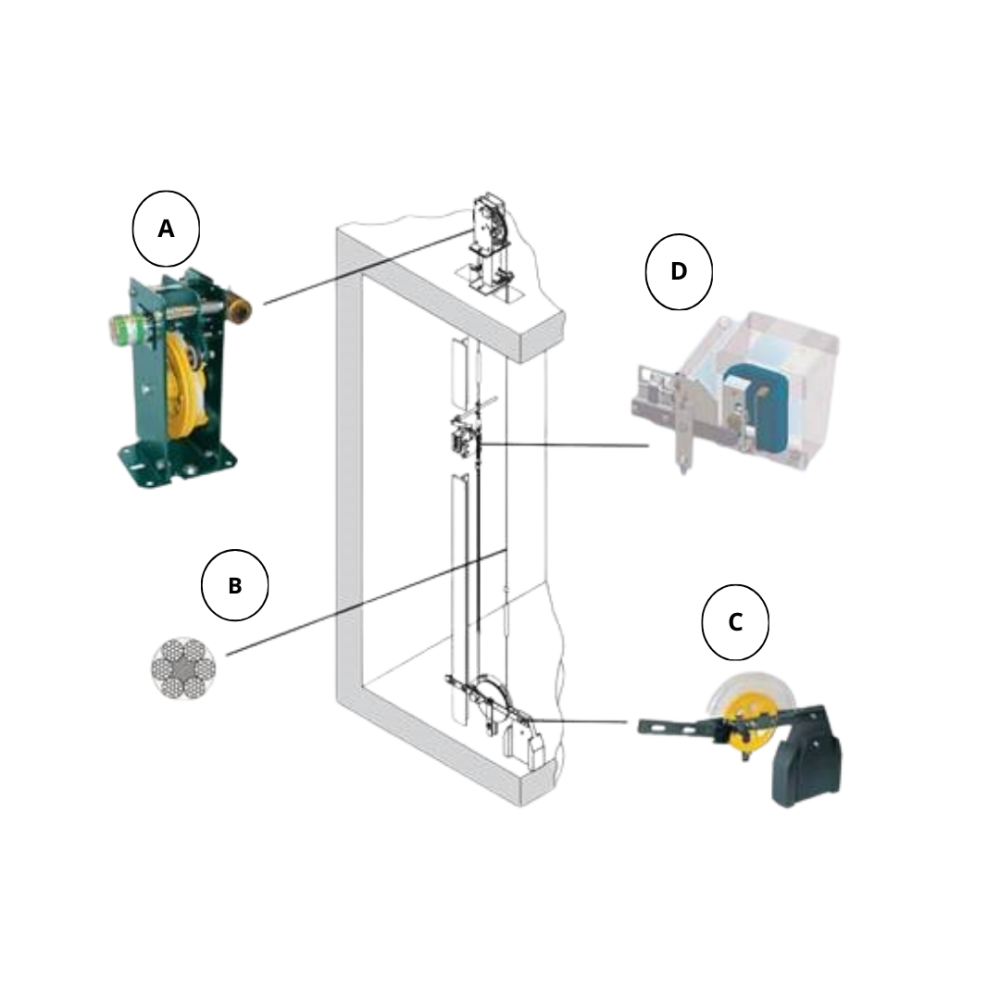 A

D

B

C